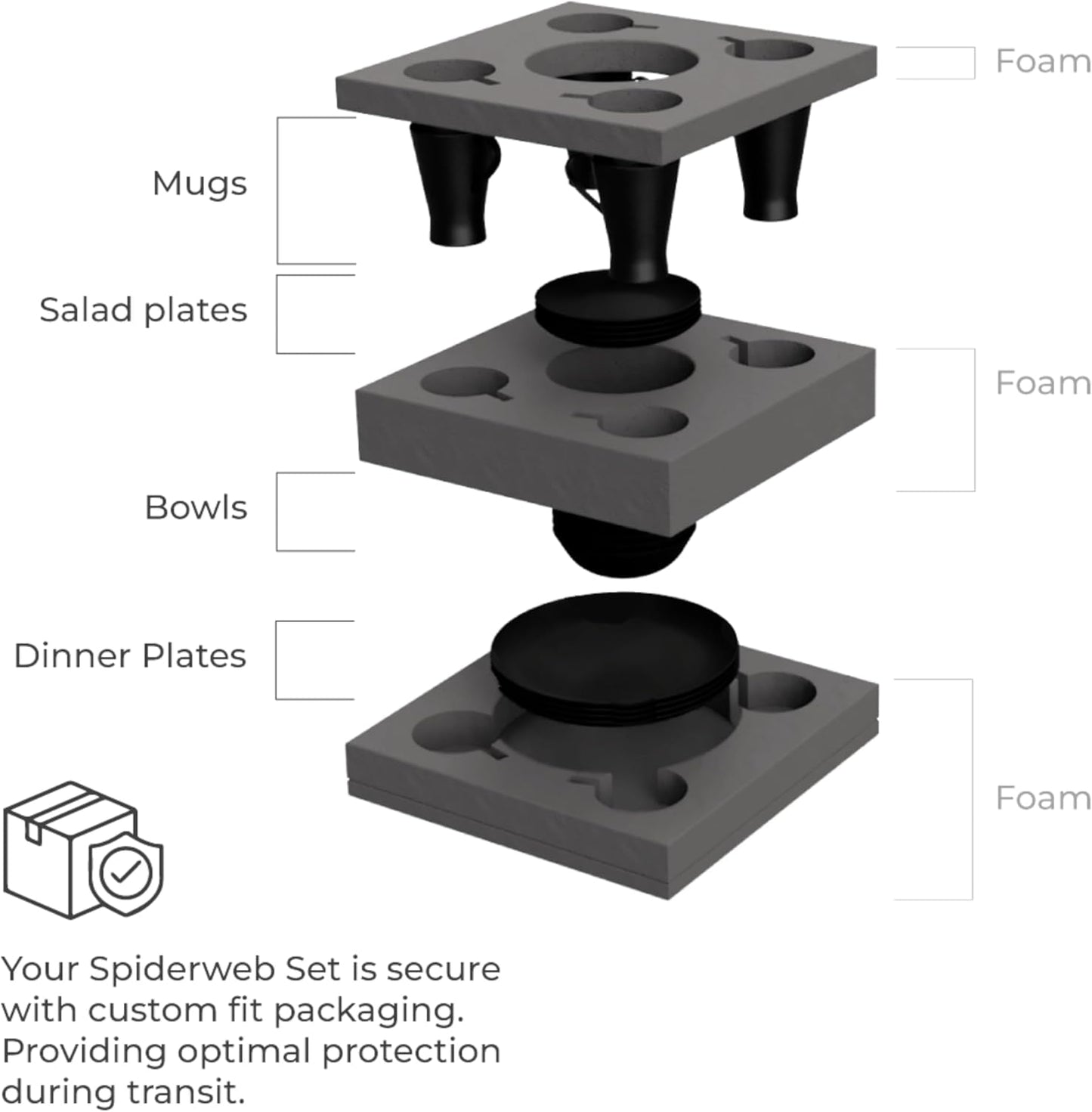 Foam

Mugs

Salad plates

Foam

Bowls

Dinner Plates

Foam

Your Spiderweb Set is secure with custom fit packaging. Providing optimal protection during transit.