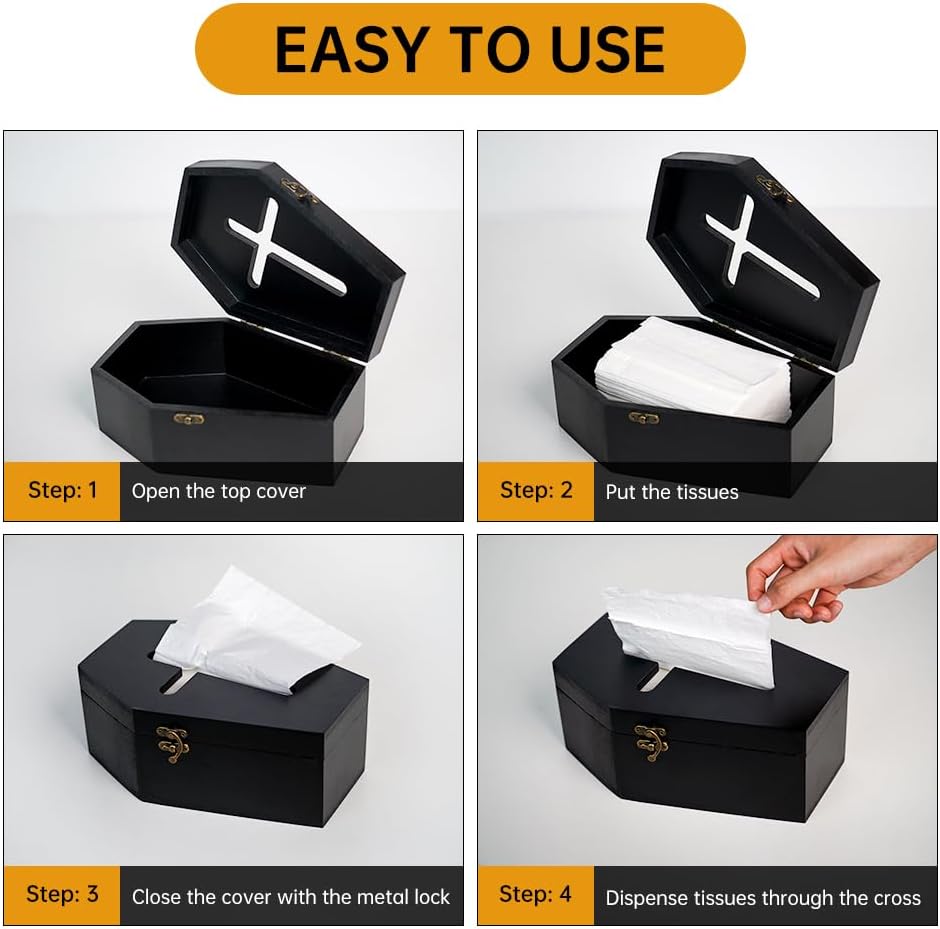 EASY TO USE

Step: 1 Open the top cover

Step: 2 Put the tissues

Step: 3 Close the cover with the metal lock

Step: 4 Dispense tissues through the cross