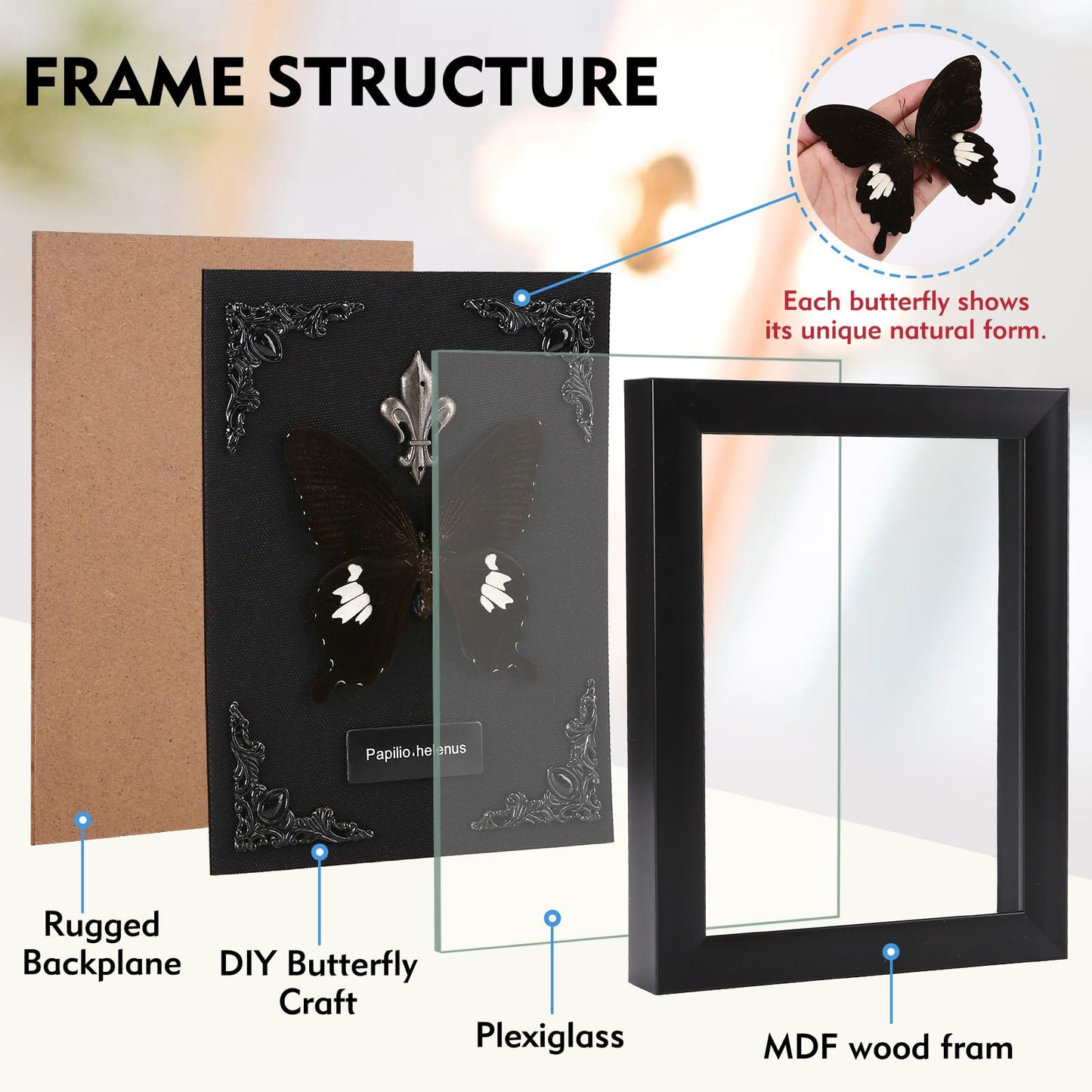 FRAME STRUCTURE

Each butterfly shows its unique natural form.

Papilio helenus

Rugged Backplane

DIY Butterfly Craft

Plexiglass

MDF wood fram