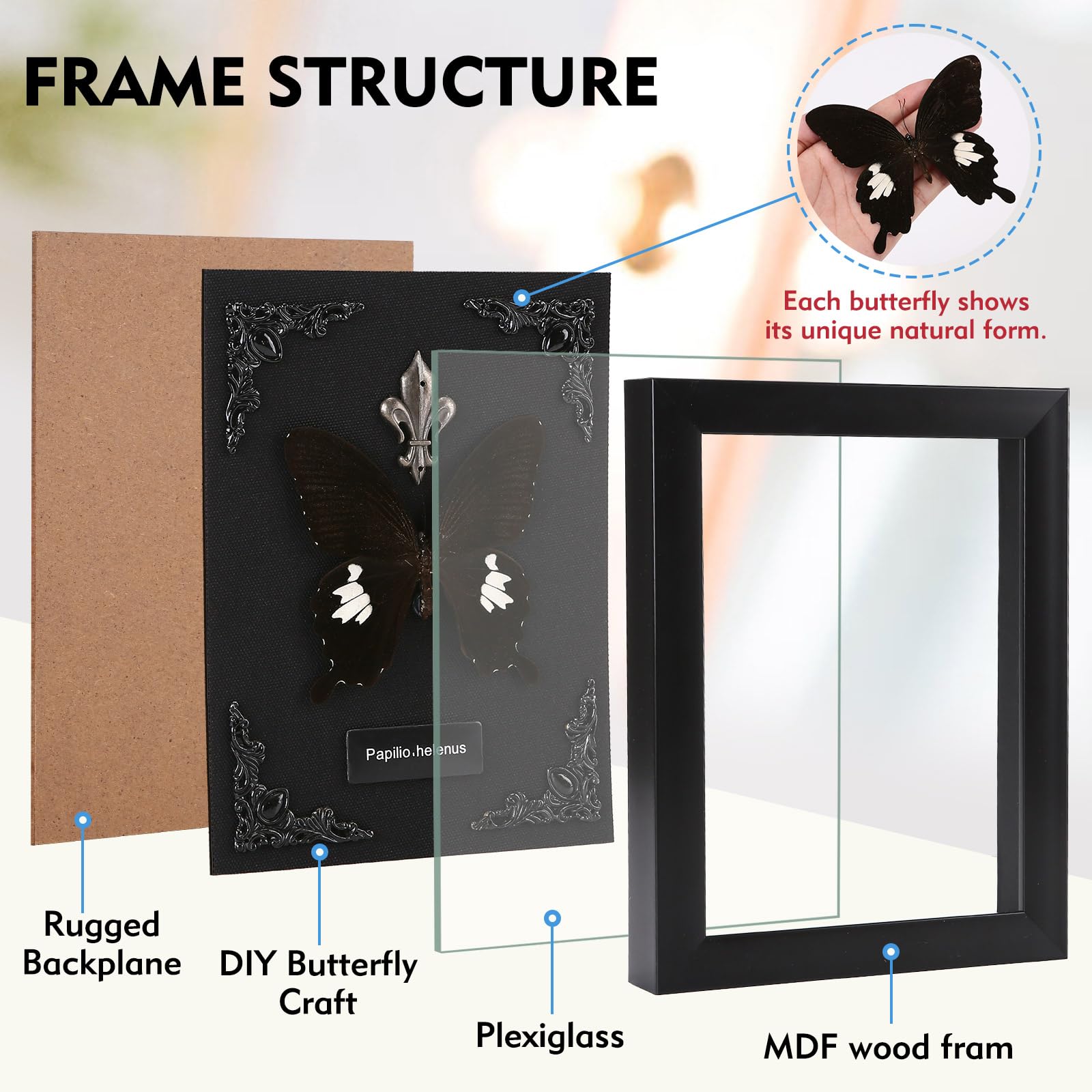 FRAME STRUCTURE

Each butterfly shows its unique natural form.

Papilio.helenus

Rugged Backplane

DIY Butterfly Craft

Plexiglass

MDF wood fram