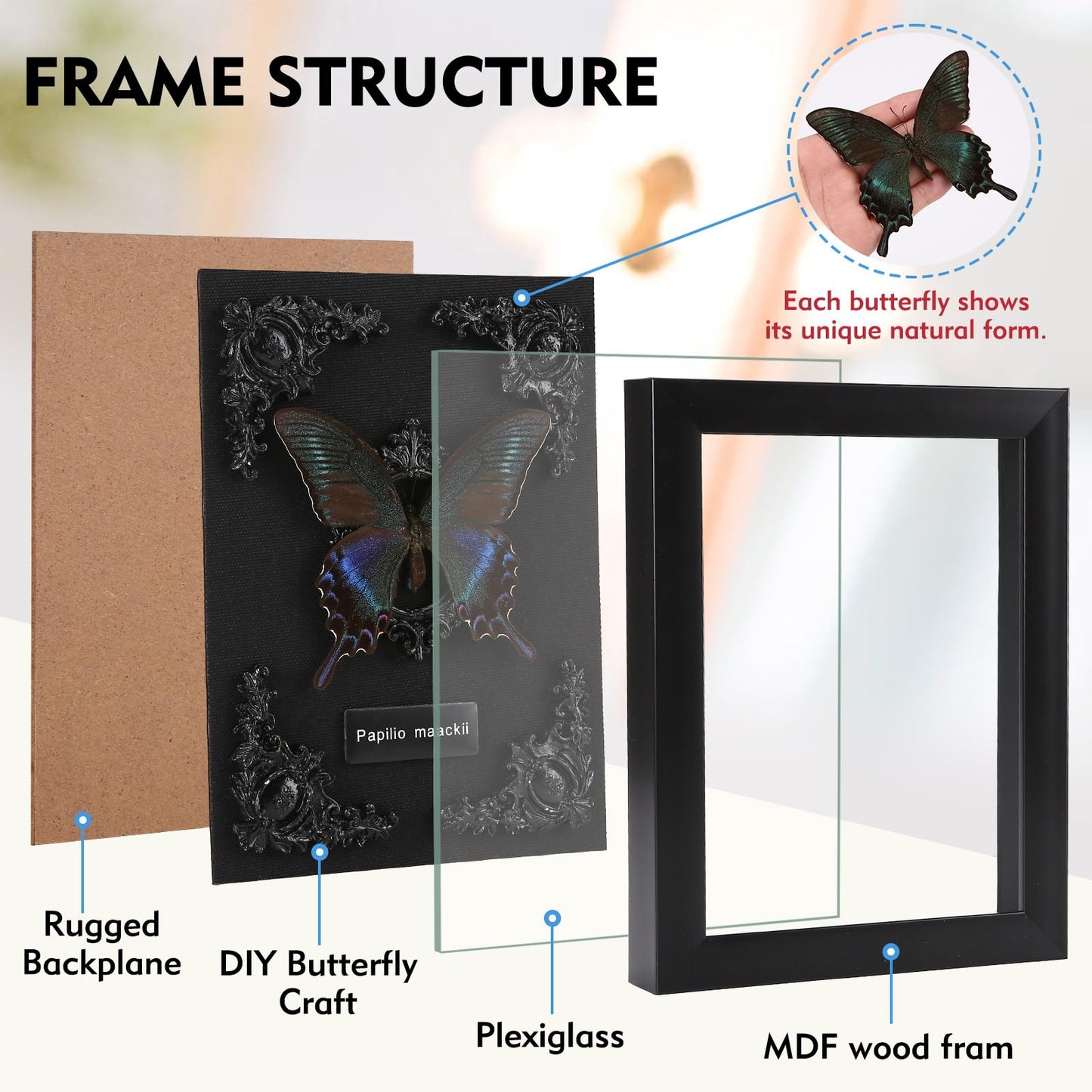 FRAME STRUCTURE

Each butterfly shows its unique natural form.

Papilio maackii

Rugged Backplane

DIY Butterfly Craft

Plexiglass

MDF wood fram